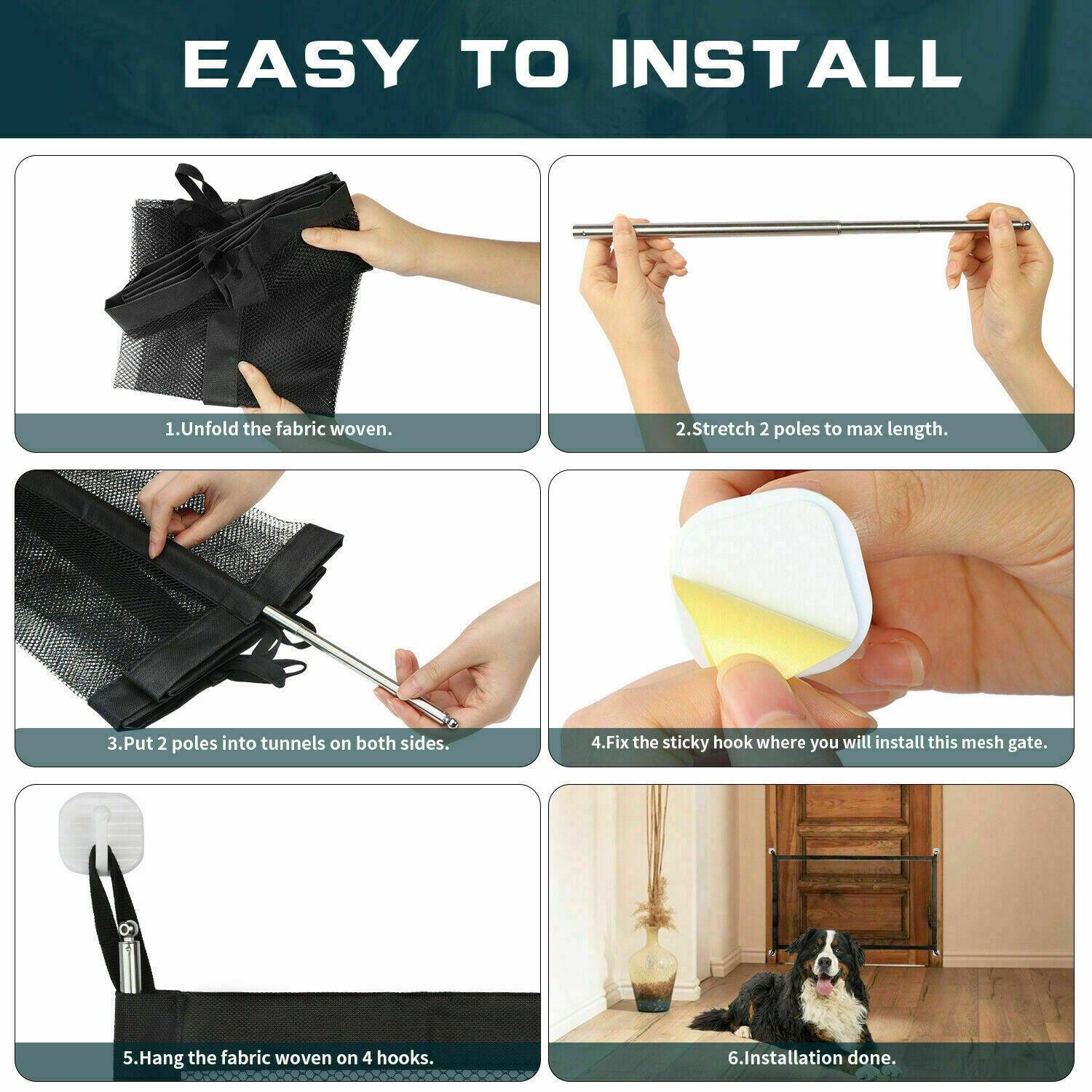 EASY TO INSTALL

1.Unfold the fabric woven.

2.Stretch 2 poles to max length.

3.Put 2 poles into tunnels on both sides.

4.Fix the sticky hook where you will install this mesh gate.

5.Hang the fabric woven on 4 hooks.

6.Installation done.